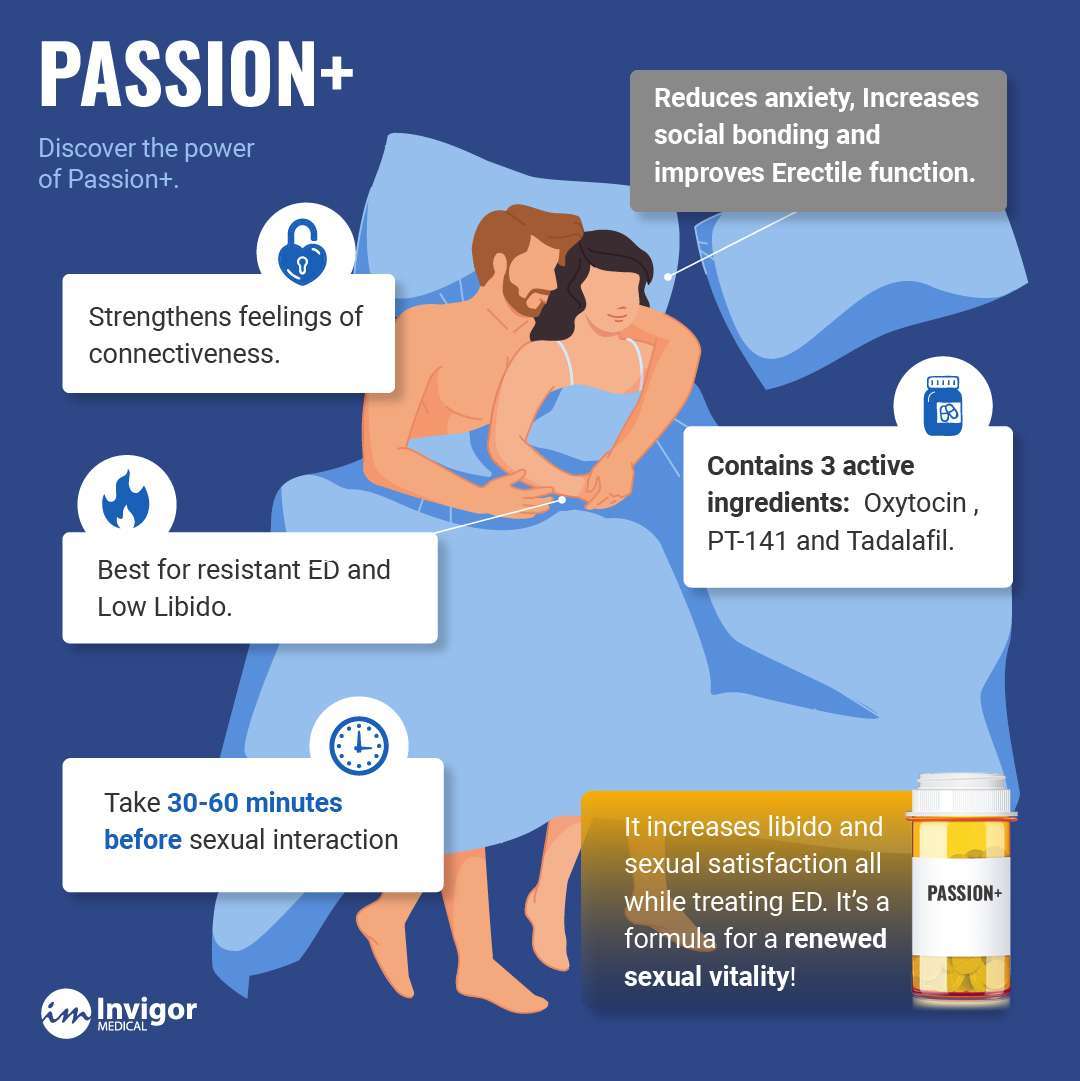 PASSION+

Discover the power of Passion+.

Reduces anxiety, Increases social bonding and improves Erectile function.

Strengthens feelings of connectiveness.

Contains 3 active ingredients: Oxytocin , PT-141 and Tadalafil.

Best for resistant ED and Low Libido.

Take 30-60 minutes before sexual interaction

It increases libido and sexual satisfaction all while treating ED. It's a formula for a renewed sexual vitality!

PASSION+

im Invigor MEDICAL