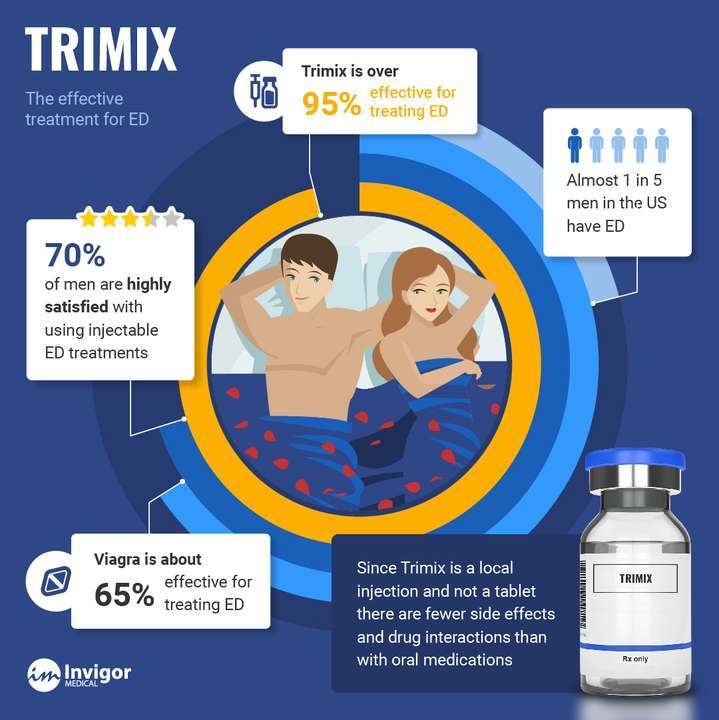 TRIMIX

The effective treatment for ED

Trimix is over 95% effective for treating ED

Almost 1 in 5 men in the US have ED

70% of men are highly satisfied with using injectable ED treatments

Viagra is about 65% effective for treating ED

Since Trimix is a local injection and not a tablet there are fewer side effects and drug interactions than with oral medications

TRIMIX

Rx only

im Invigor MEDICAL